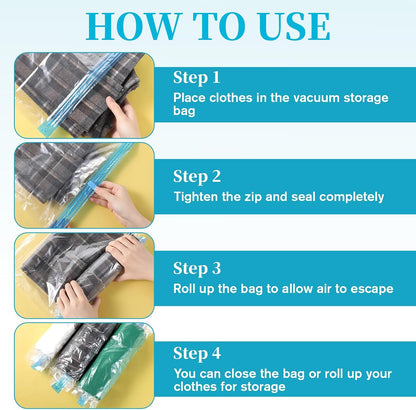 HOW TO USE

Step 1
Place clothes in the vacuum storage bag

Step 2
Tighten the zip and seal completely

Step 3
Roll up the bag to allow air to escape

Step 4
You can close the bag or roll up your clothes for storage