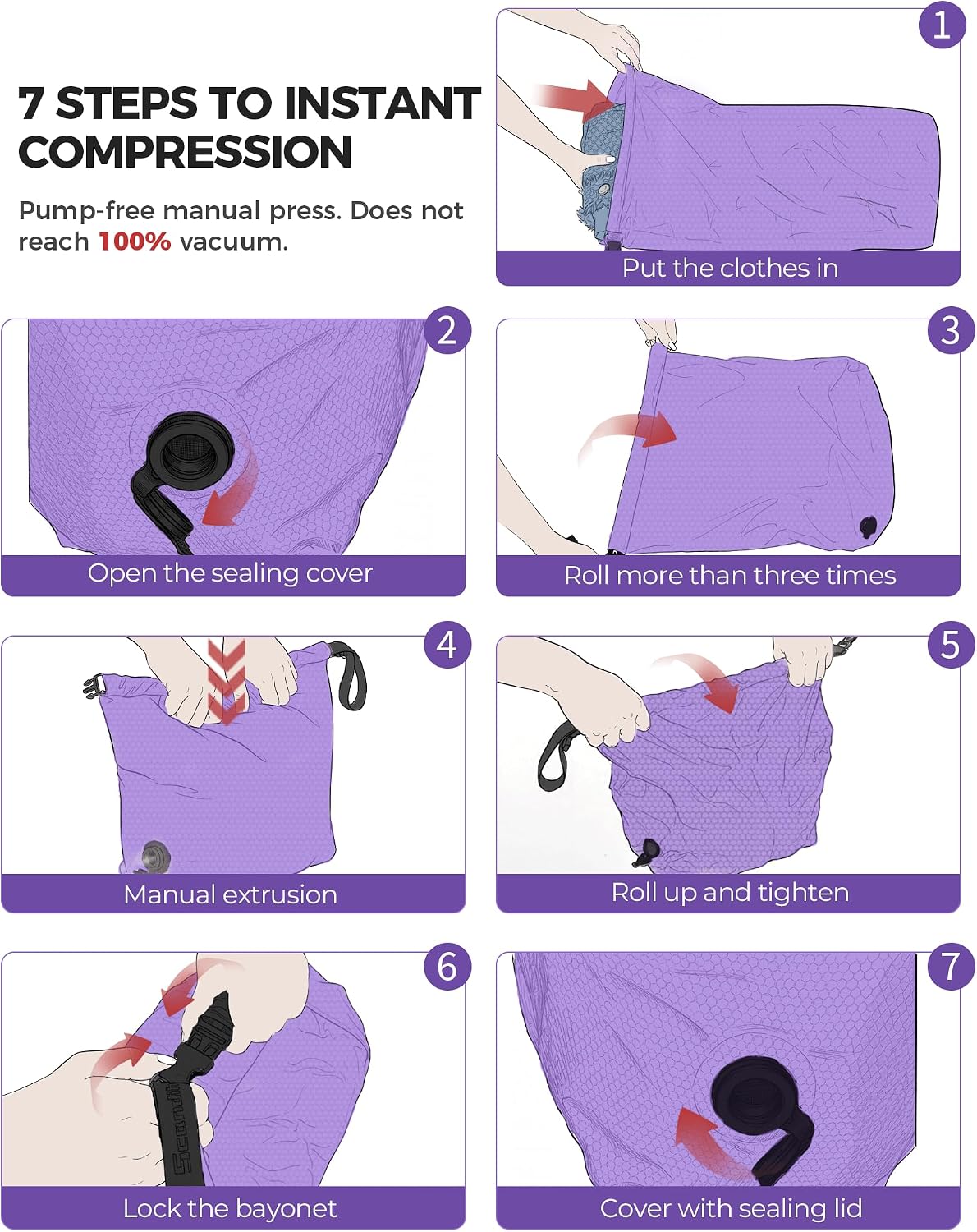 7 STEPS TO INSTANT COMPRESSION

Pump-free manual press. Does not reach 100% vacuum.

1
Put the clothes in

2
Open the sealing cover

3
Roll more than three times

4
Manual extrusion

5
Roll up and tighten

6
Lock the bayonet

7
Cover with sealing lid