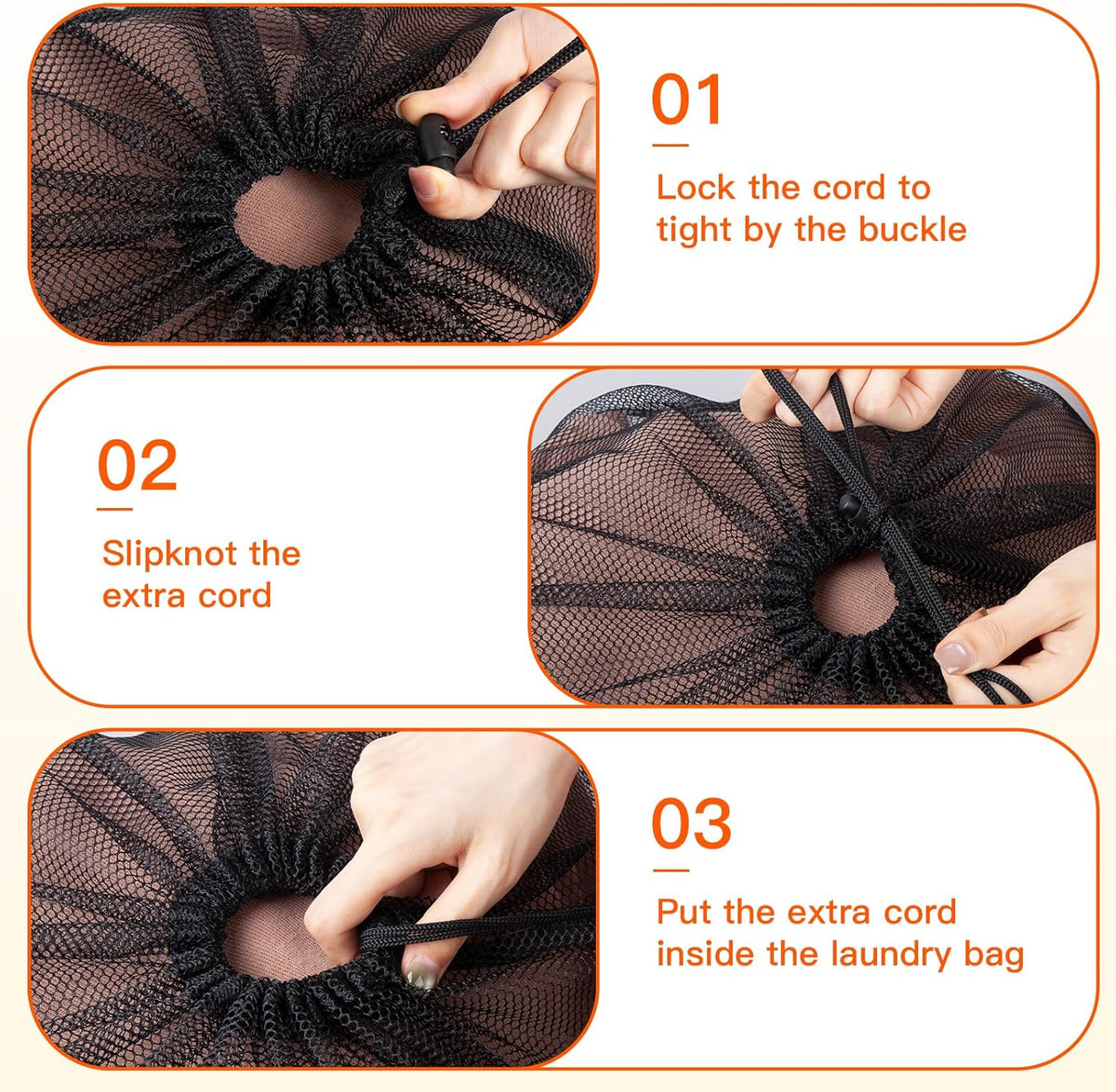 01

Lock the cord to tight by the buckle

02

Slipknot the extra cord

03

Put the extra cord inside the laundry bag