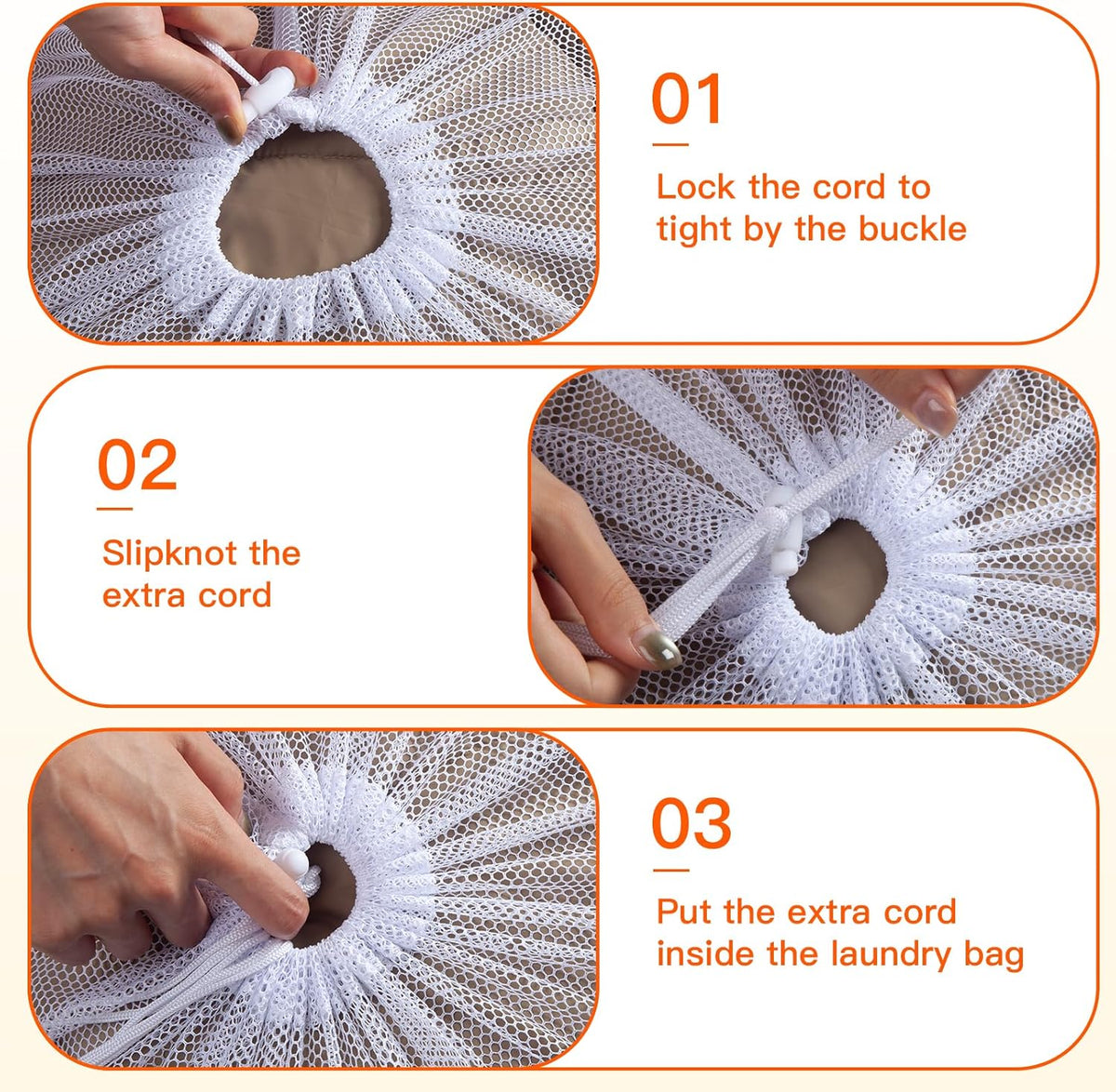 01

Lock the cord to tight by the buckle

02

Slipknot the extra cord

03

Put the extra cord inside the laundry bag