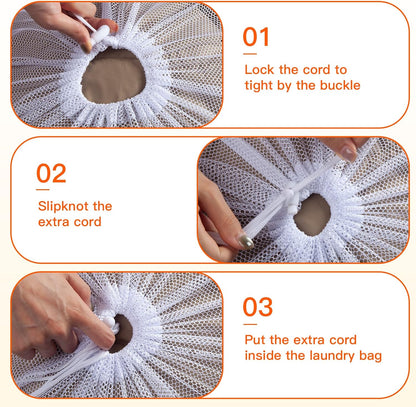 01

Lock the cord to tight by the buckle

02

Slipknot the extra cord

03

Put the extra cord inside the laundry bag