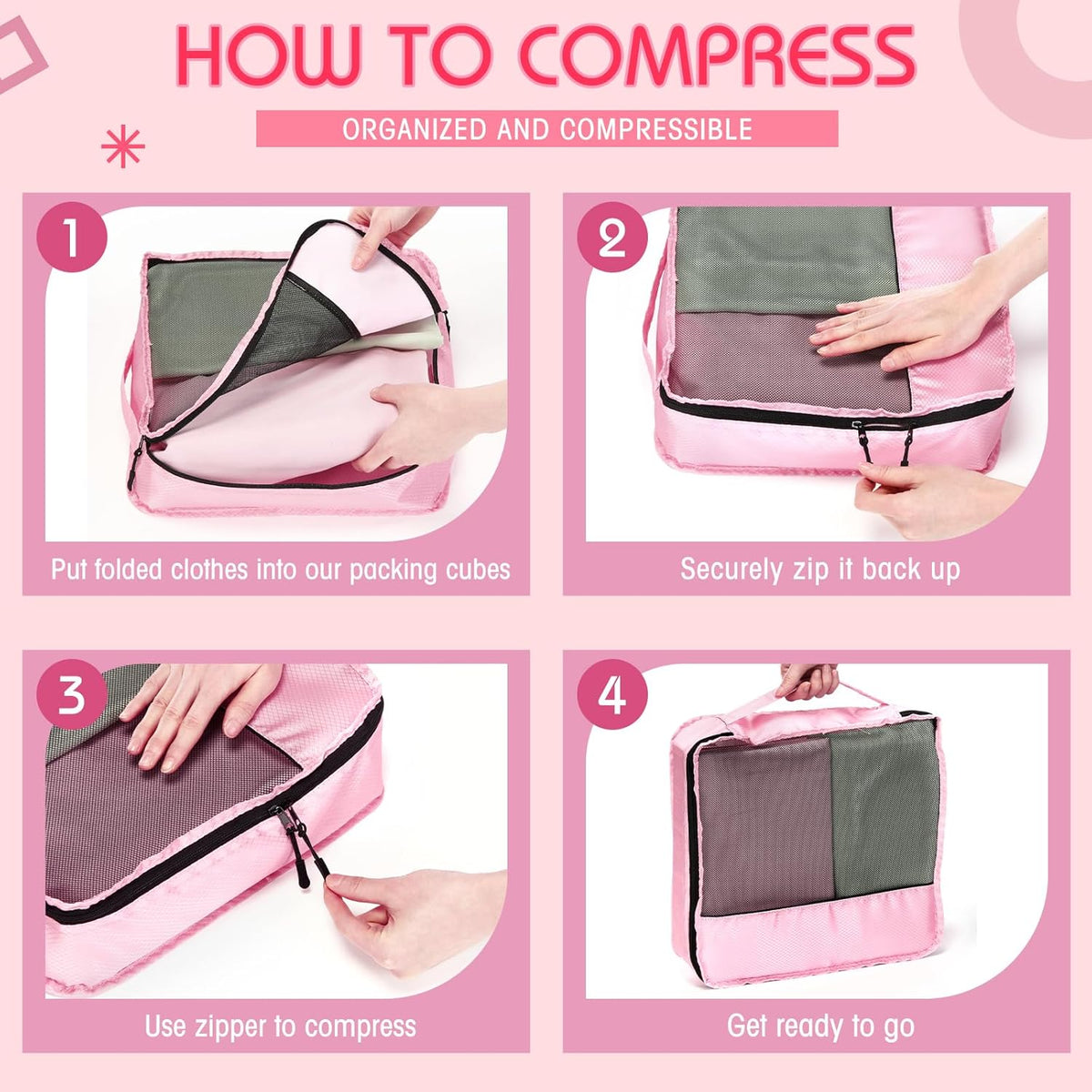 HOW TO COMPRESS

ORGANIZED AND COMPRESSIBLE

1

Put folded clothes into our packing cubes

2

Securely zip it back up

3

Use zipper to compress

4

Get ready to go