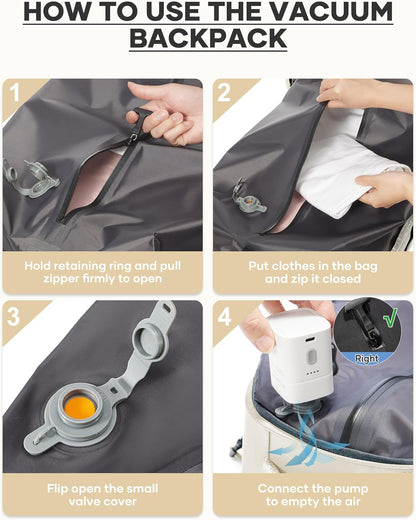 HOW TO USE THE VACUUM BACKPACK

1

Hold retaining ring and pull zipper firmly to open

2

Put clothes in the bag and zip it closed

3

Flip open the small valve cover

4

Right

Connect the pump to empty the air