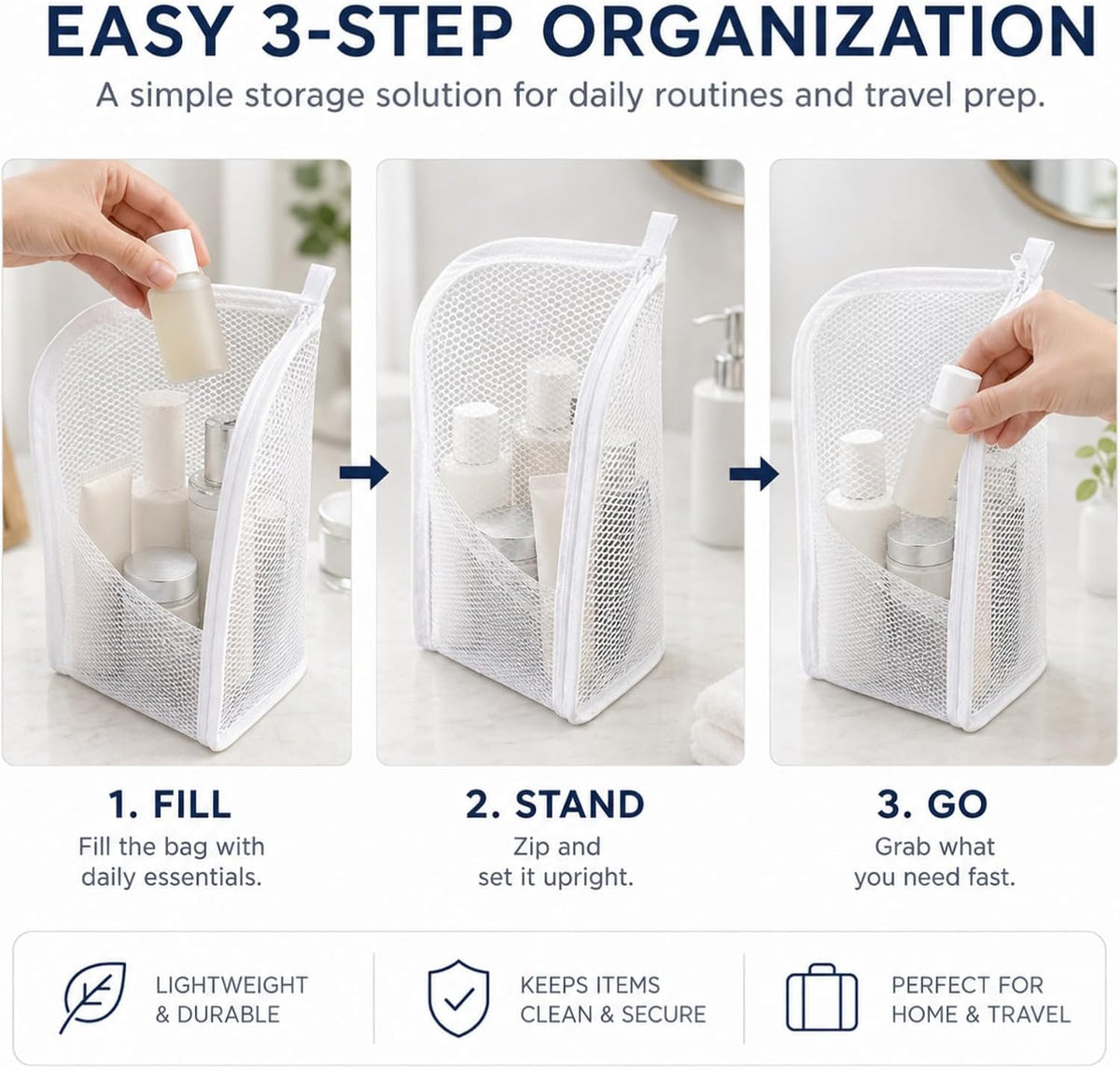 EASY 3-STEP ORGANIZATION

A simple storage solution for daily routines and travel prep.

1. FILL
Fill the bag with daily essentials.

2. STAND
Zip and set it upright.

3. GO
Grab what you need fast.

LIGHTWEIGHT & DURABLE

KEEPS ITEMS CLEAN & SECURE

PERFECT FOR HOME & TRAVEL