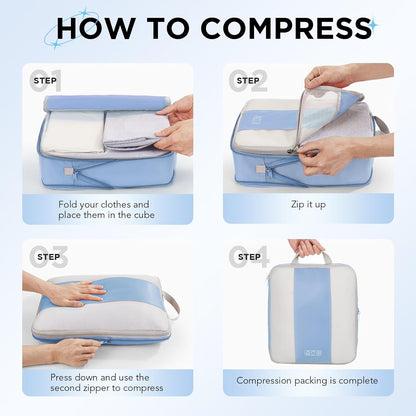 HOW TO COMPRESS

STEP 01

Fold your clothes and place them in the cube

STEP 02

Zip it up

STEP 03

Press down and use the second zipper to compress

STEP 04

Compression packing is complete