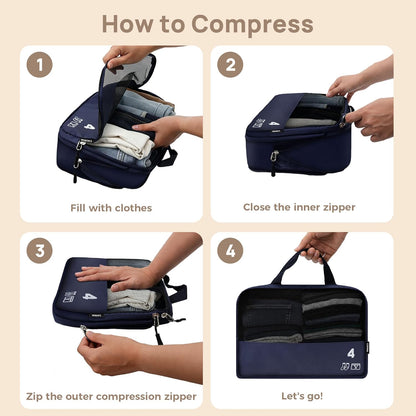 How to Compress

1

4

Fill with clothes

2

4

Close the inner zipper

3

4

Zip the outer compression zipper

4

4

Let's go!