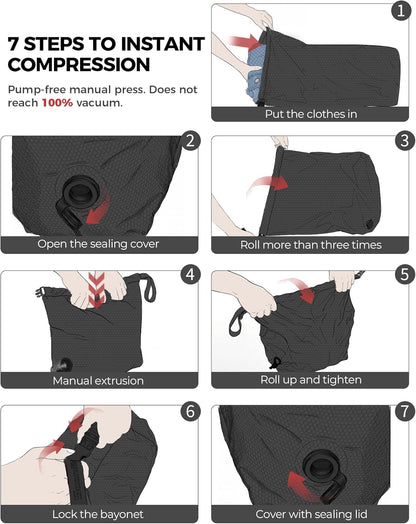 7 STEPS TO INSTANT COMPRESSION

Pump-free manual press. Does not reach 100% vacuum.

1
Put the clothes in

2
Open the sealing cover

3
Roll more than three times

4
Manual extrusion

5
Roll up and tighten

6
Lock the bayonet

7
Cover with sealing lid