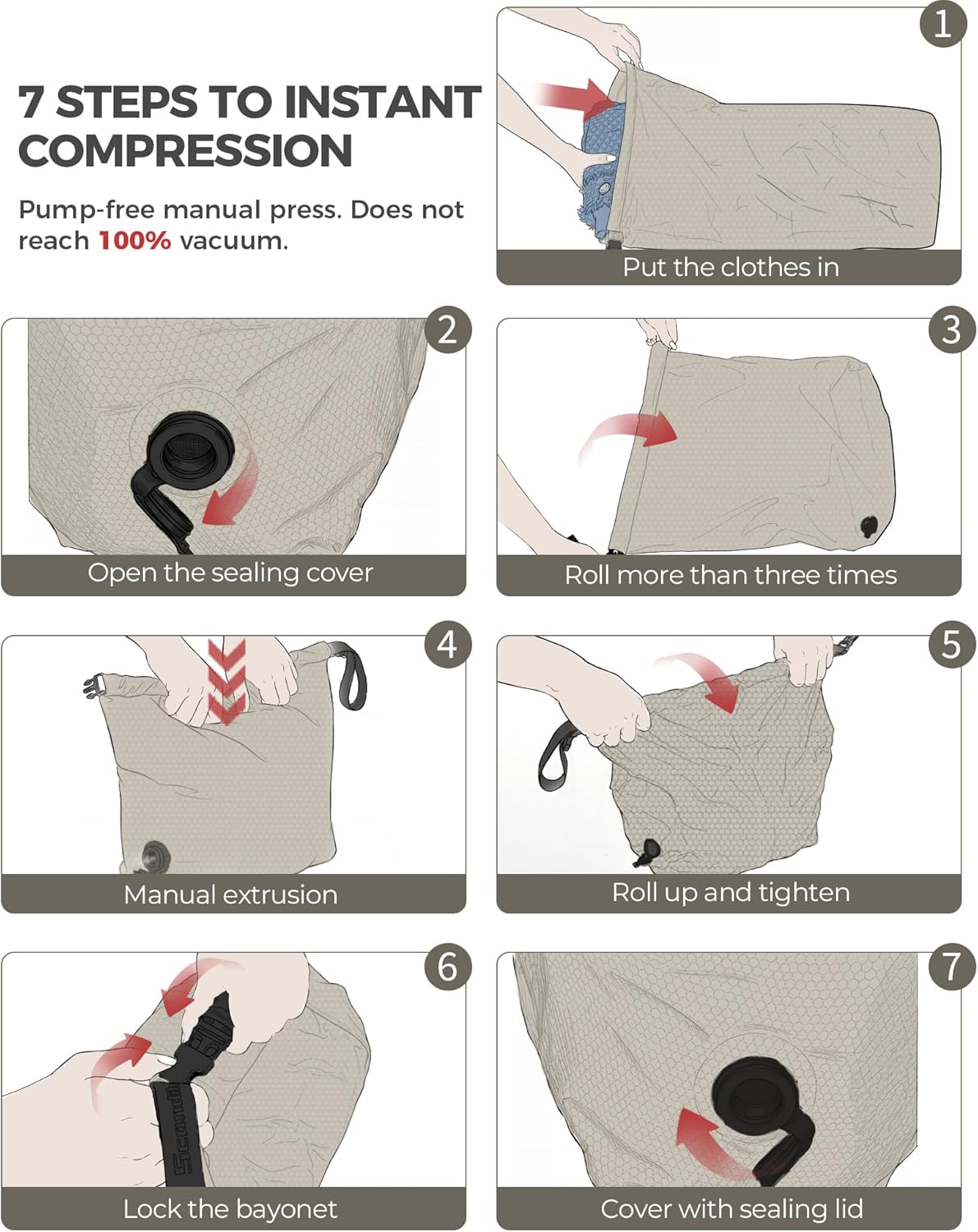 7 STEPS TO INSTANT COMPRESSION

Pump-free manual press. Does not reach 100% vacuum.

1
Put the clothes in

2
Open the sealing cover

3
Roll more than three times

4
Manual extrusion

5
Roll up and tighten

6
Lock the bayonet

7
Cover with sealing lid