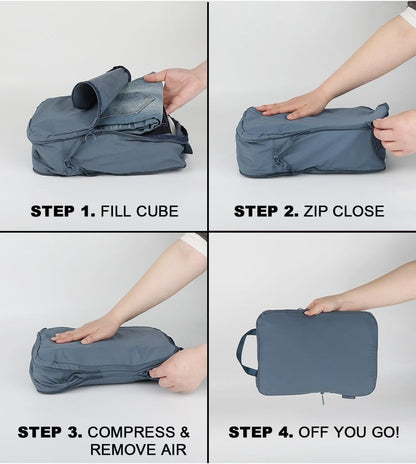 STEP 1. FILL CUBE

STEP 2. ZIP CLOSE

STEP 3. COMPRESS & REMOVE AIR

STEP 4. OFF YOU GO!