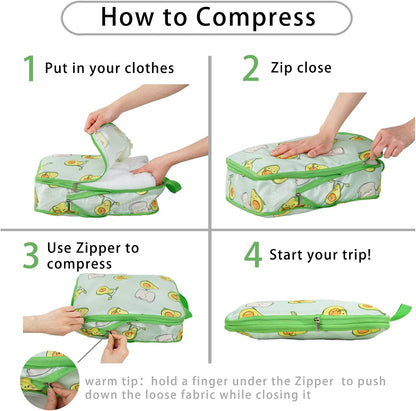 How to Compress

1 Put in your clothes

2 Zip close

3 Use Zipper to compress

4 Start your trip!

warm tip: hold a finger under the Zipper to push down the loose fabric while closing it