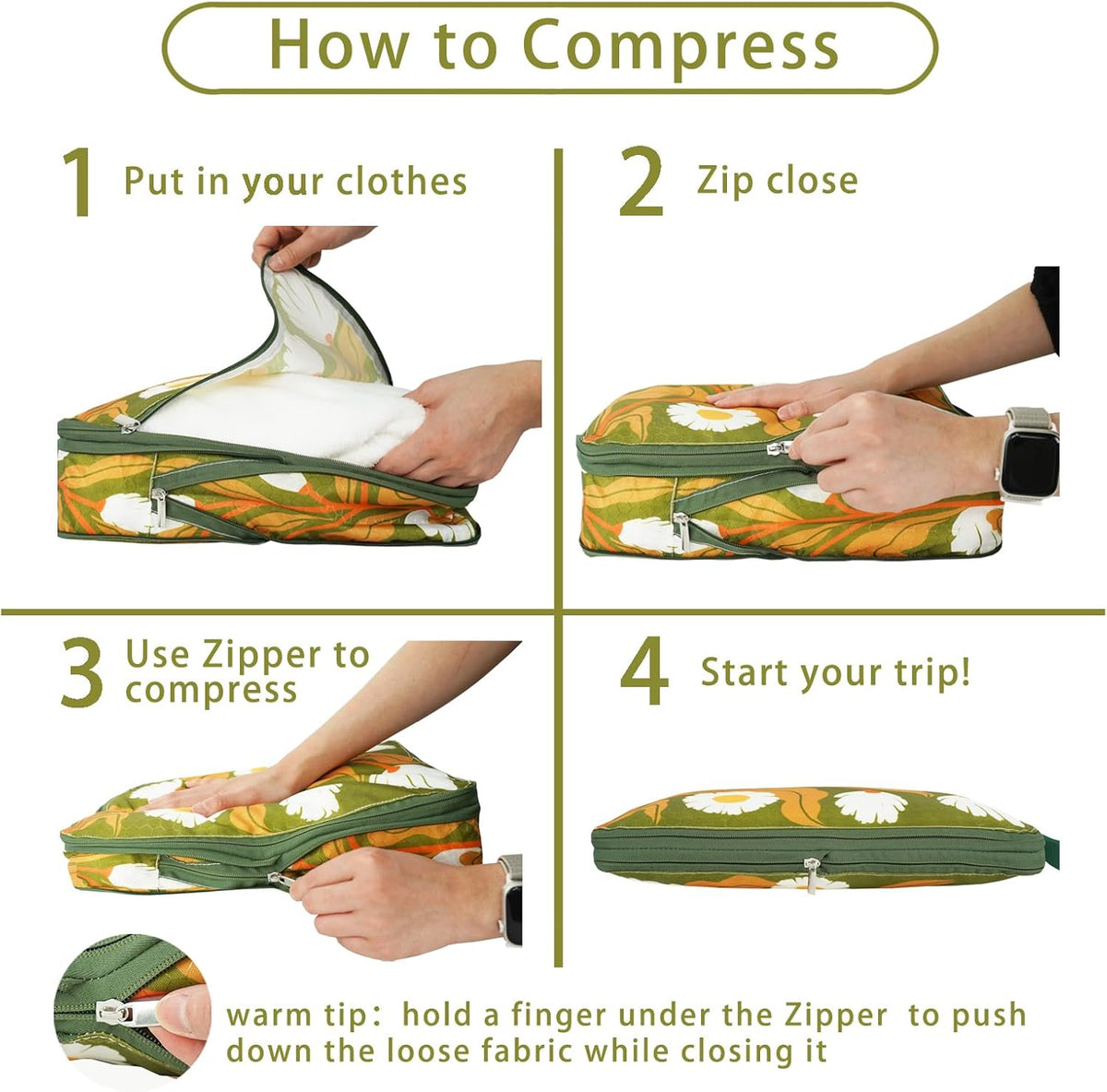 How to Compress

1 Put in your clothes

2 Zip close

3 Use Zipper to compress

4 Start your trip!

warm tip: hold a finger under the Zipper to push down the loose fabric while closing it