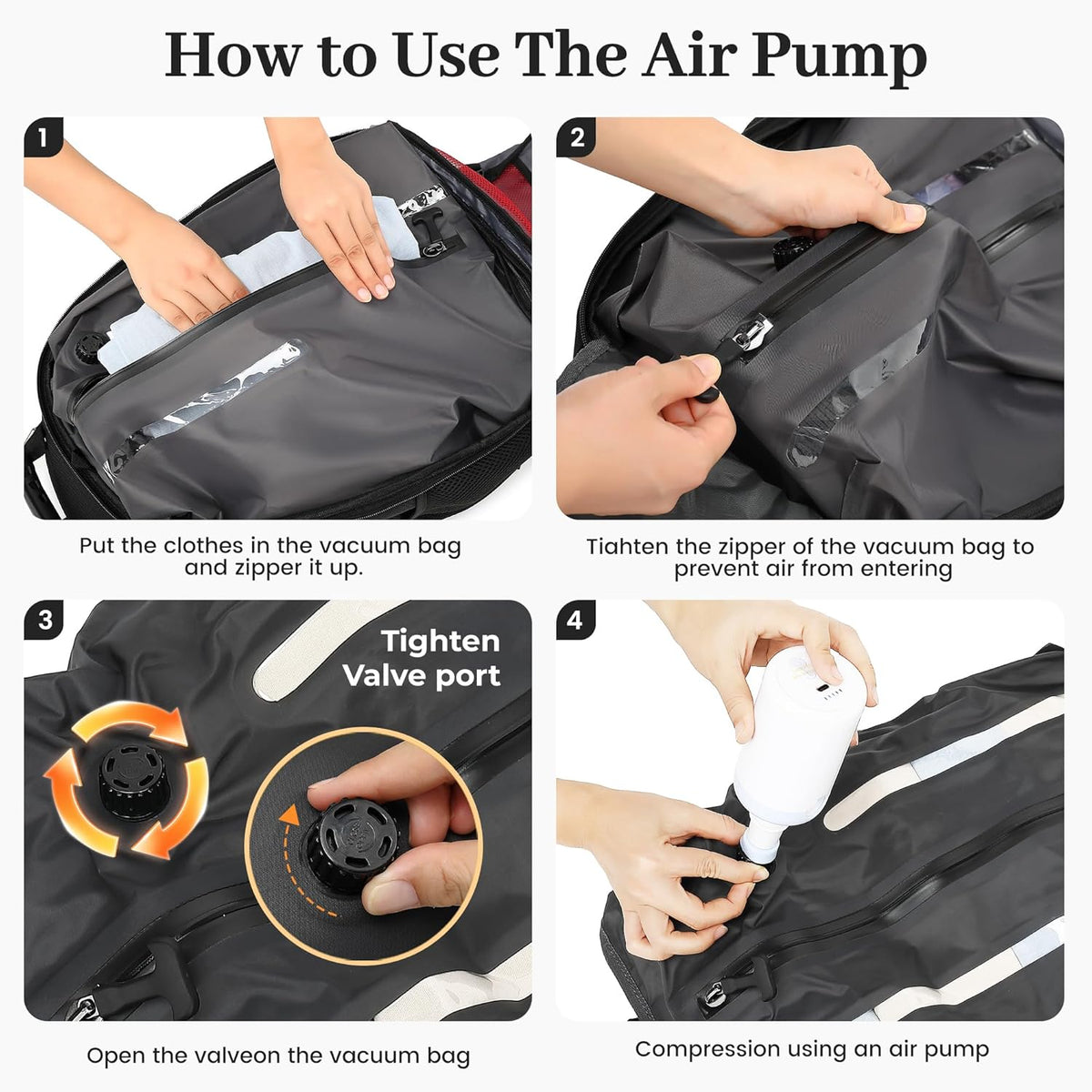 How to Use The Air Pump

1

Put the clothes in the vacuum bag and zipper it up.

2

Tiahten the zipper of the vacuum bag to prevent air from entering

3

Tighten Valve port

Open the valveon the vacuum bag

4

Compression using an air pump