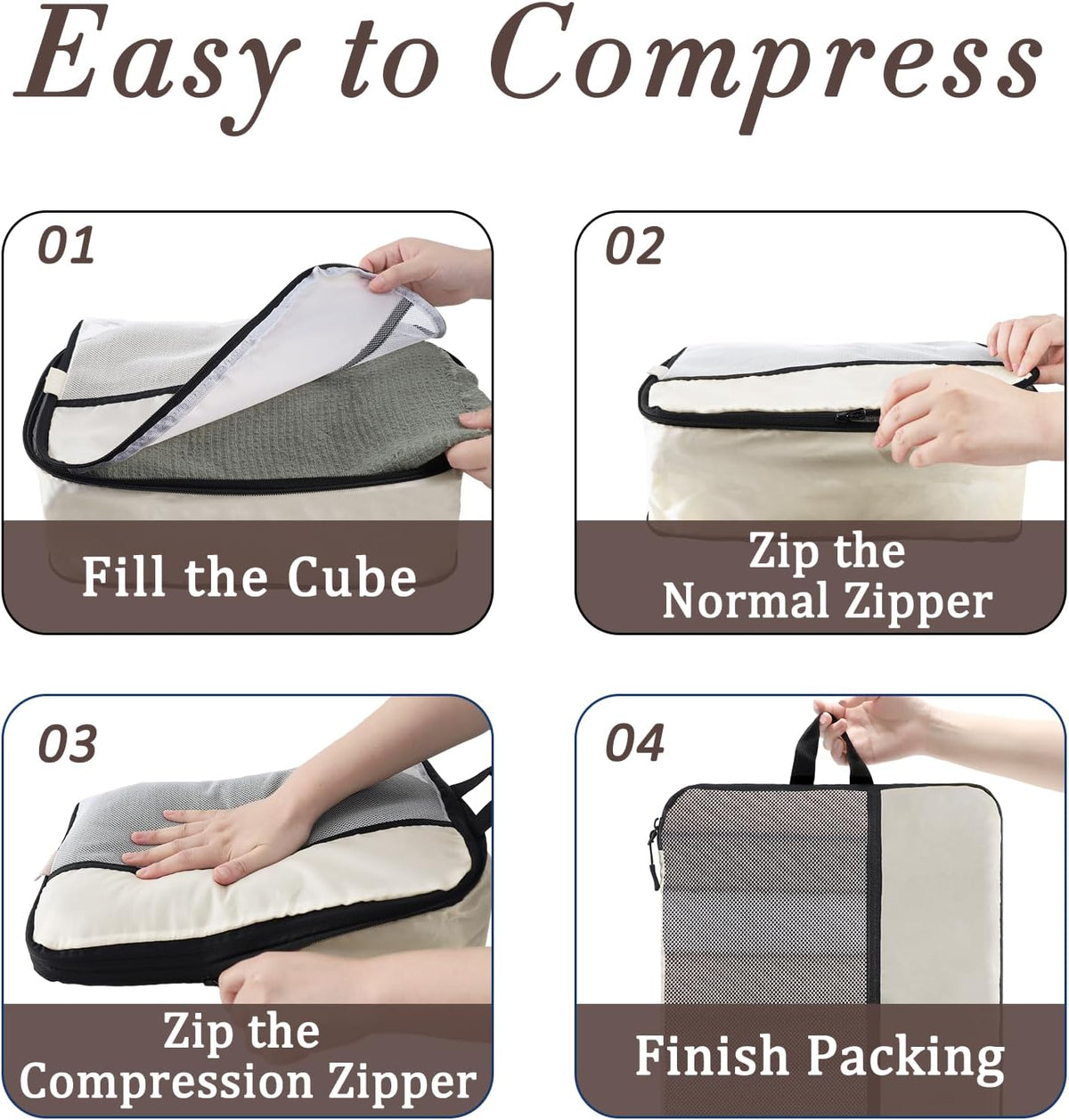 Easy to Compress

01

Fill the Cube

02

Zip the Normal Zipper

03

Zip the Compression Zipper

04

Finish Packing