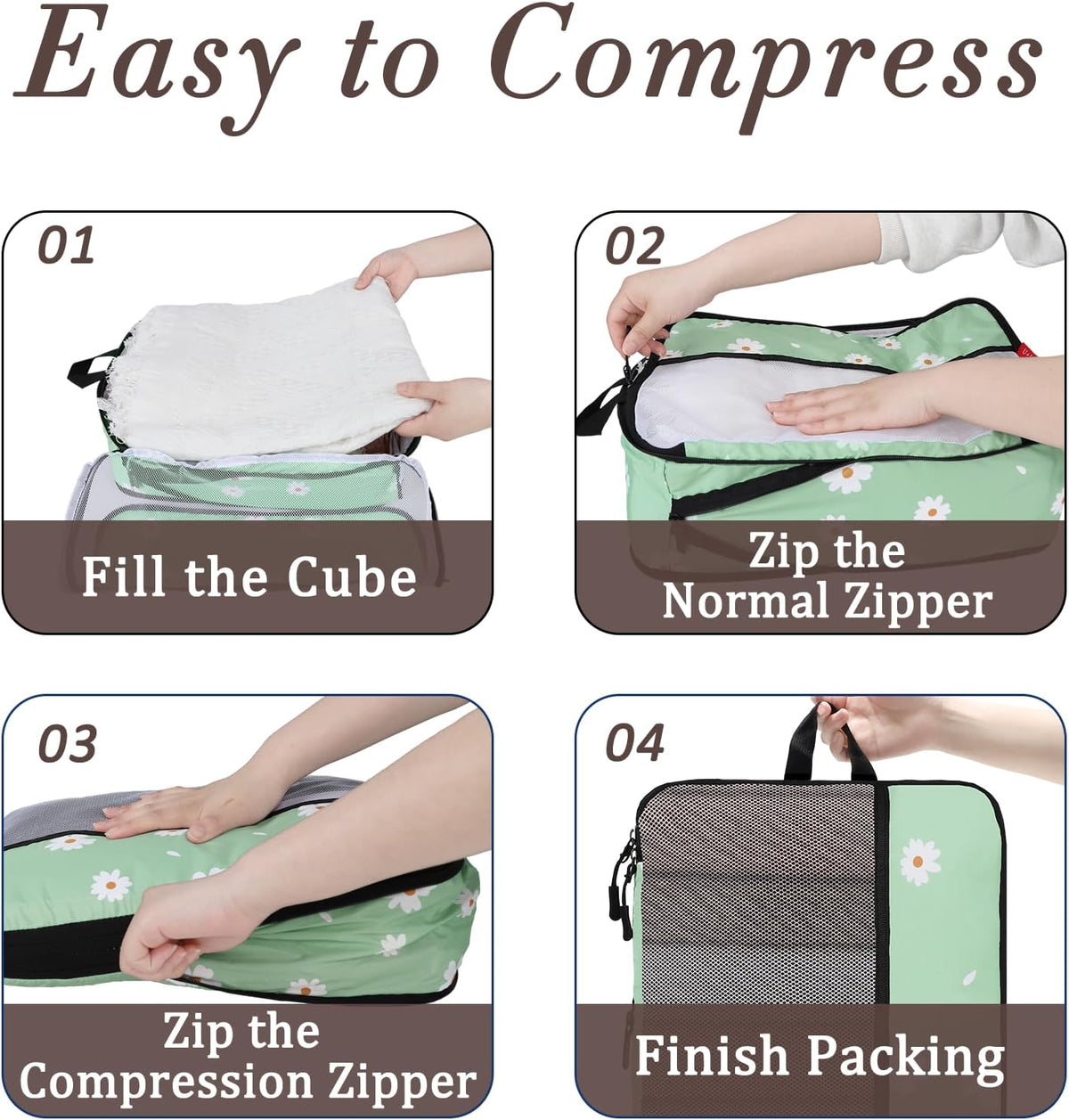 Easy to Compress

01

Fill the Cube

02

Zip the Normal Zipper

03

Zip the Compression Zipper

04

Finish Packing