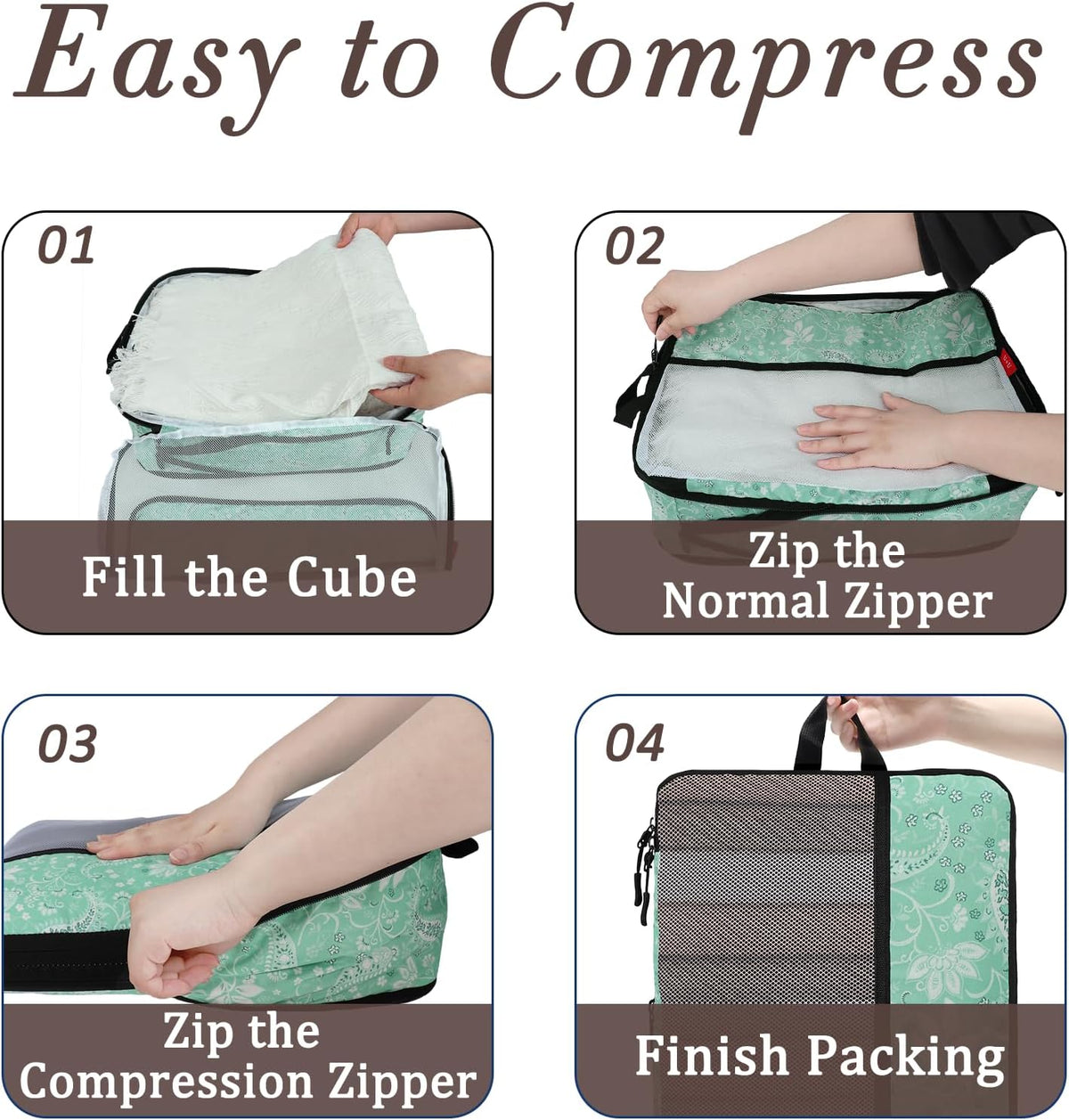 Easy to Compress

01

Fill the Cube

02

Zip the Normal Zipper

03

Zip the Compression Zipper

04

Finish Packing