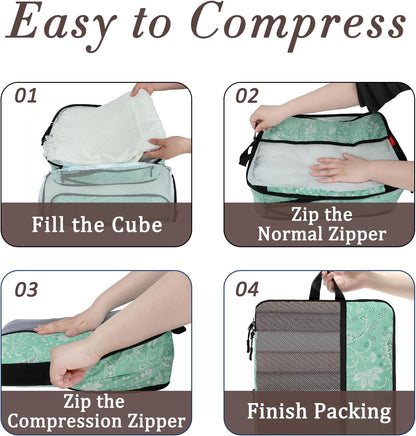 Easy to Compress

01

Fill the Cube

02

Zip the Normal Zipper

03

Zip the Compression Zipper

04

Finish Packing