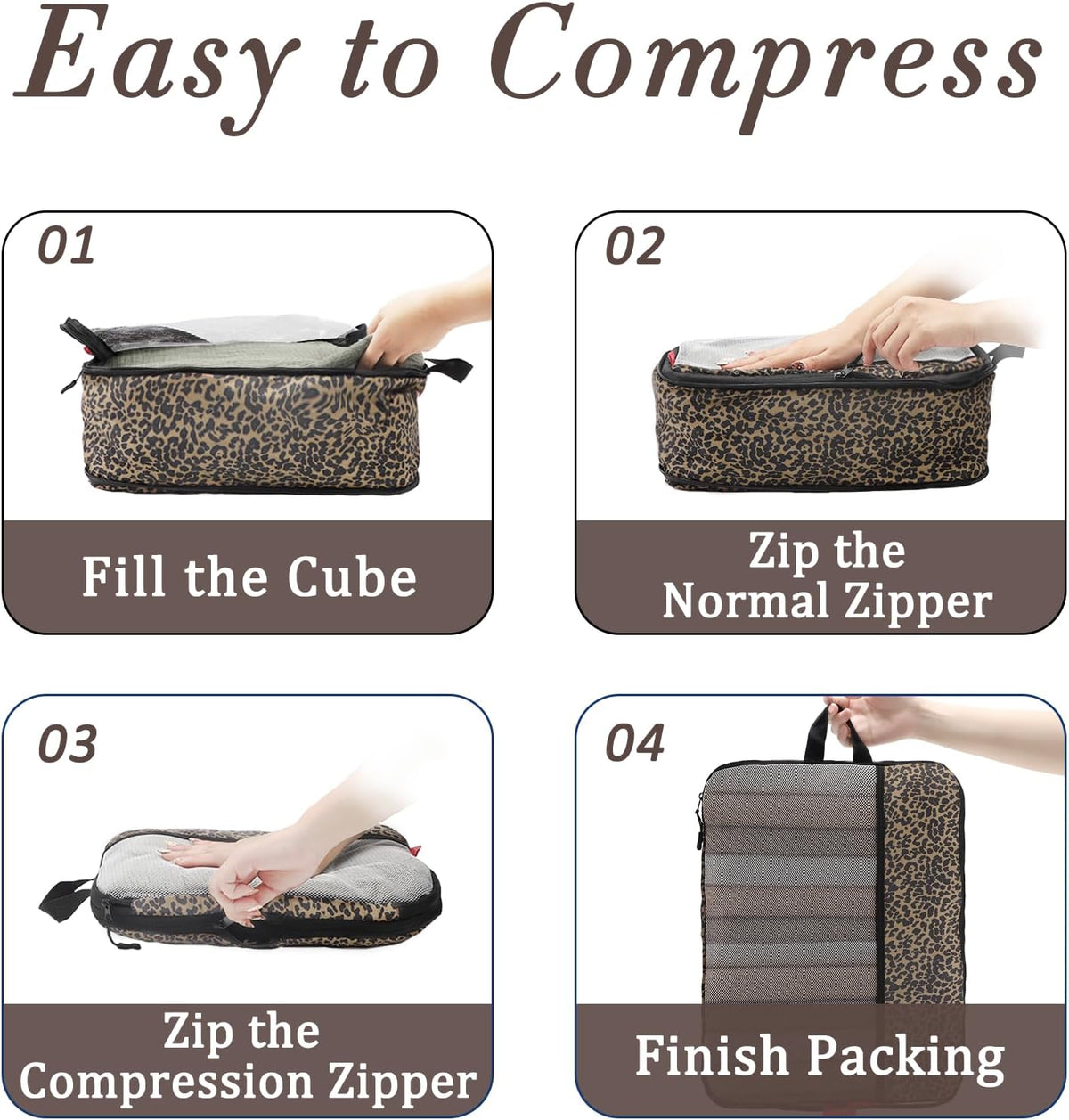 Easy to Compress

01

Fill the Cube

02

Zip the Normal Zipper

03

Zip the Compression Zipper

04

Finish Packing