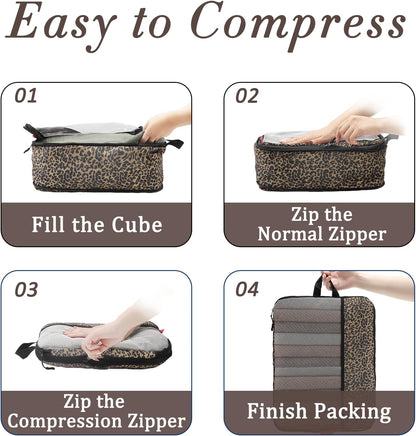 Easy to Compress

01

Fill the Cube

02

Zip the Normal Zipper

03

Zip the Compression Zipper

04

Finish Packing