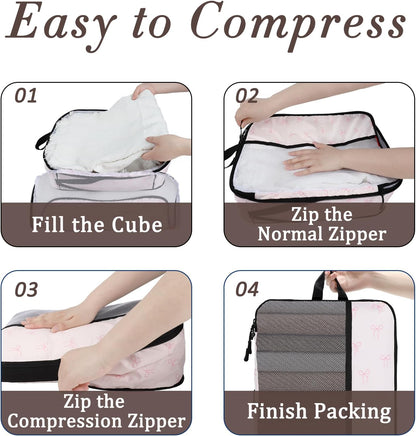 Easy to Compress

01

Fill the Cube

02

Zip the Normal Zipper

03

Zip the Compression Zipper

04

Finish Packing