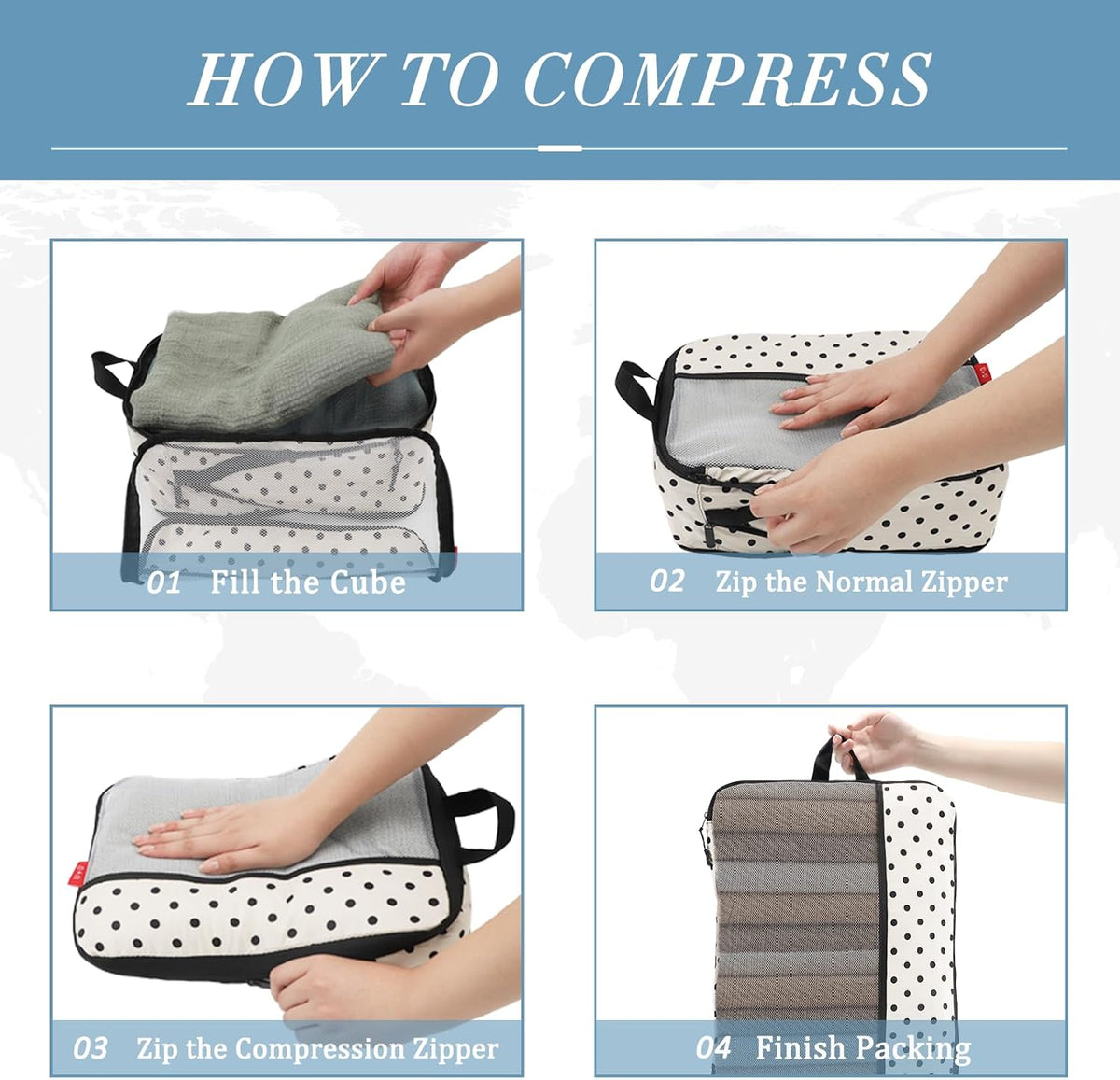 HOW TO COMPRESS

01 Fill the Cube

02 Zip the Normal Zipper

03 Zip the Compression Zipper

04 Finish Packing