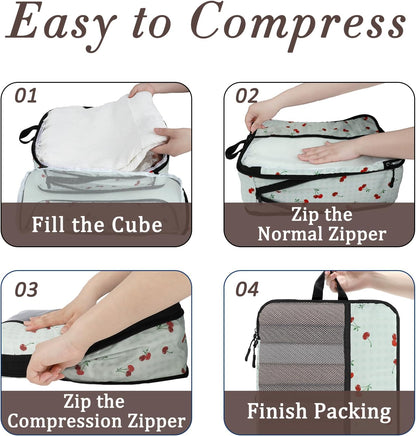 Easy to Compress

01

Fill the Cube

02

Zip the Normal Zipper

03

Zip the Compression Zipper

04

Finish Packing