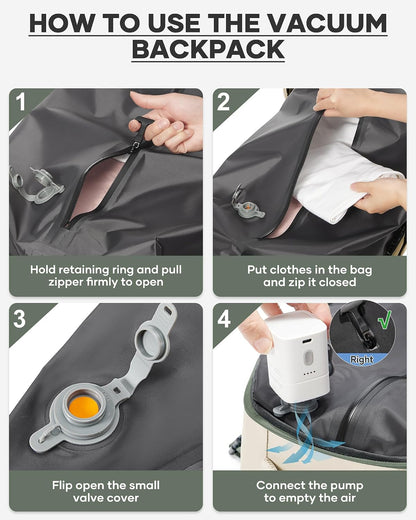 HOW TO USE THE VACUUM BACKPACK

1

Hold retaining ring and pull zipper firmly to open

2

Put clothes in the bag and zip it closed

3

Flip open the small valve cover

4

√

Right

Connect the pump to empty the air