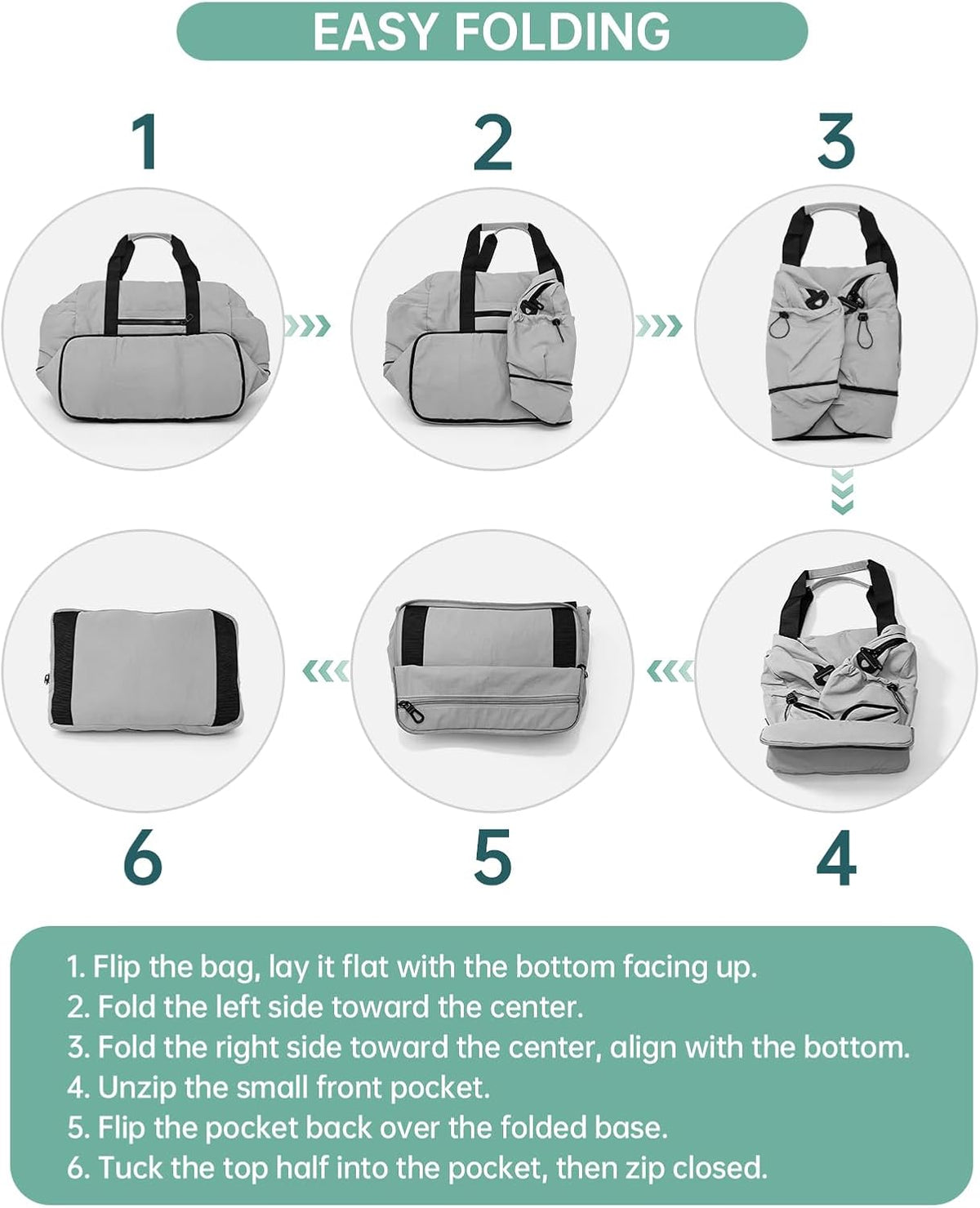 EASY FOLDING

1

2

3

6

5

4

1. Flip the bag, lay it flat with the bottom facing up.
2. Fold the left side toward the center.
3. Fold the right side toward the center, align with the bottom.
4. Unzip the small front pocket.
5. Flip the pocket back over the folded base.
6. Tuck the top half into the pocket, then zip closed.