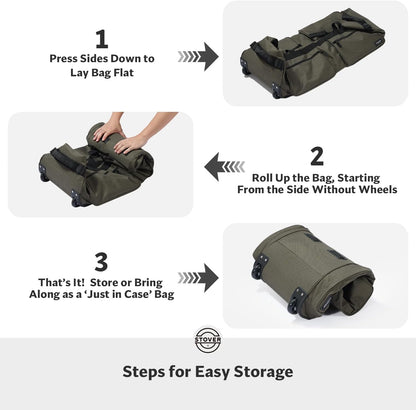 1
Press Sides Down to Lay Bag Flat

2
Roll Up the Bag, Starting From the Side Without Wheels

3
That's It! Store or Bring Along as a 'Just in Case' Bag

STOVER

Steps for Easy Storage