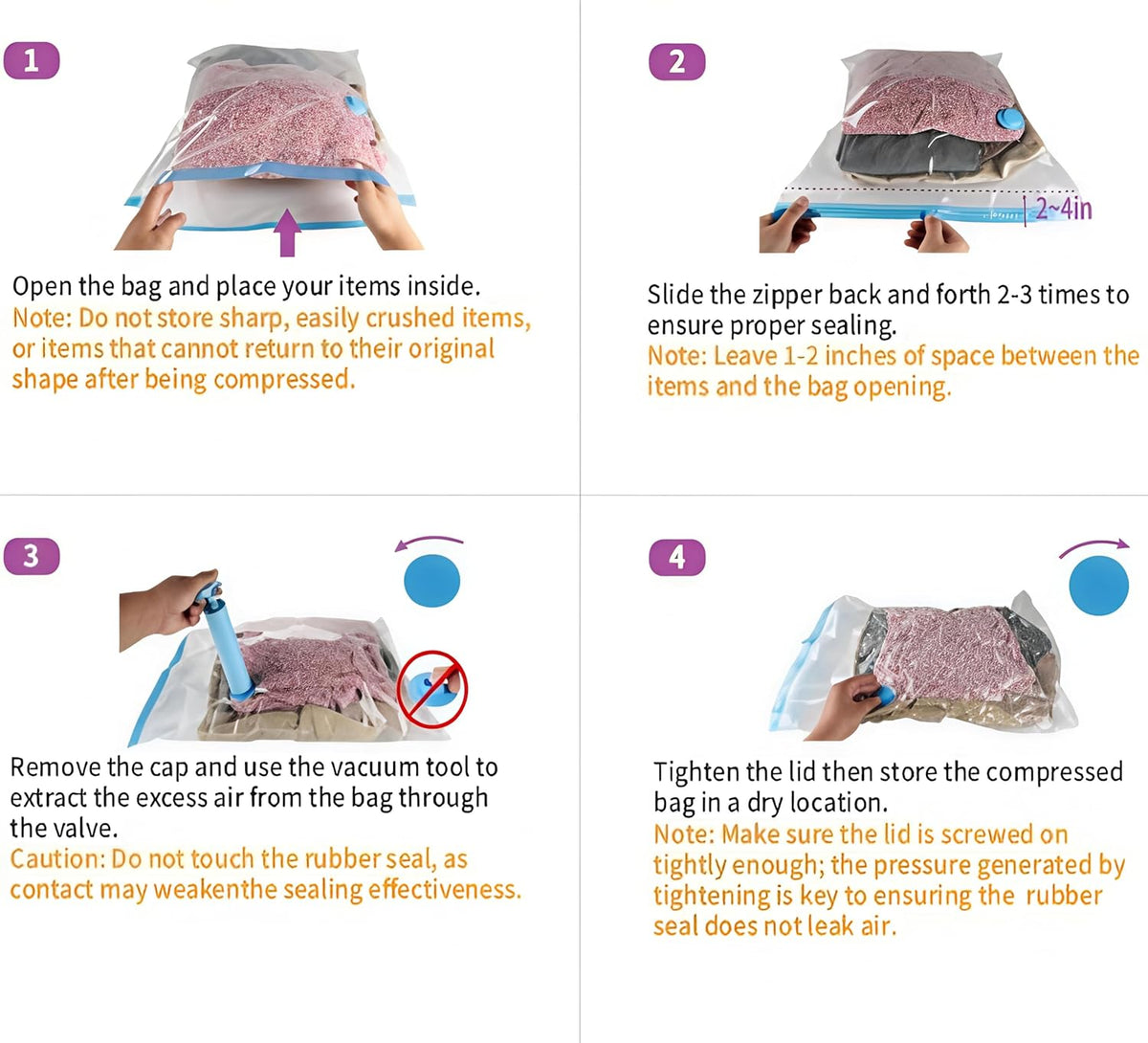 1

Open the bag and place your items inside.
Note: Do not store sharp, easily crushed items, or items that cannot return to their original shape after being compressed.

2

2~4in

Slide the zipper back and forth 2-3 times to ensure proper sealing.
Note: Leave 1-2 inches of space between the items and the bag opening.

3

Remove the cap and use the vacuum tool to extract the excess air from the bag through the valve.
Caution: Do not touch the rubber seal, as contact may weakenthe sealing effectiveness.

4

Tighten the lid then store the compressed bag in a dry location.
Note: Make sure the lid is screwed on tightly enough; the pressure generated by tightening is key to ensuring the rubber seal does not leak air.