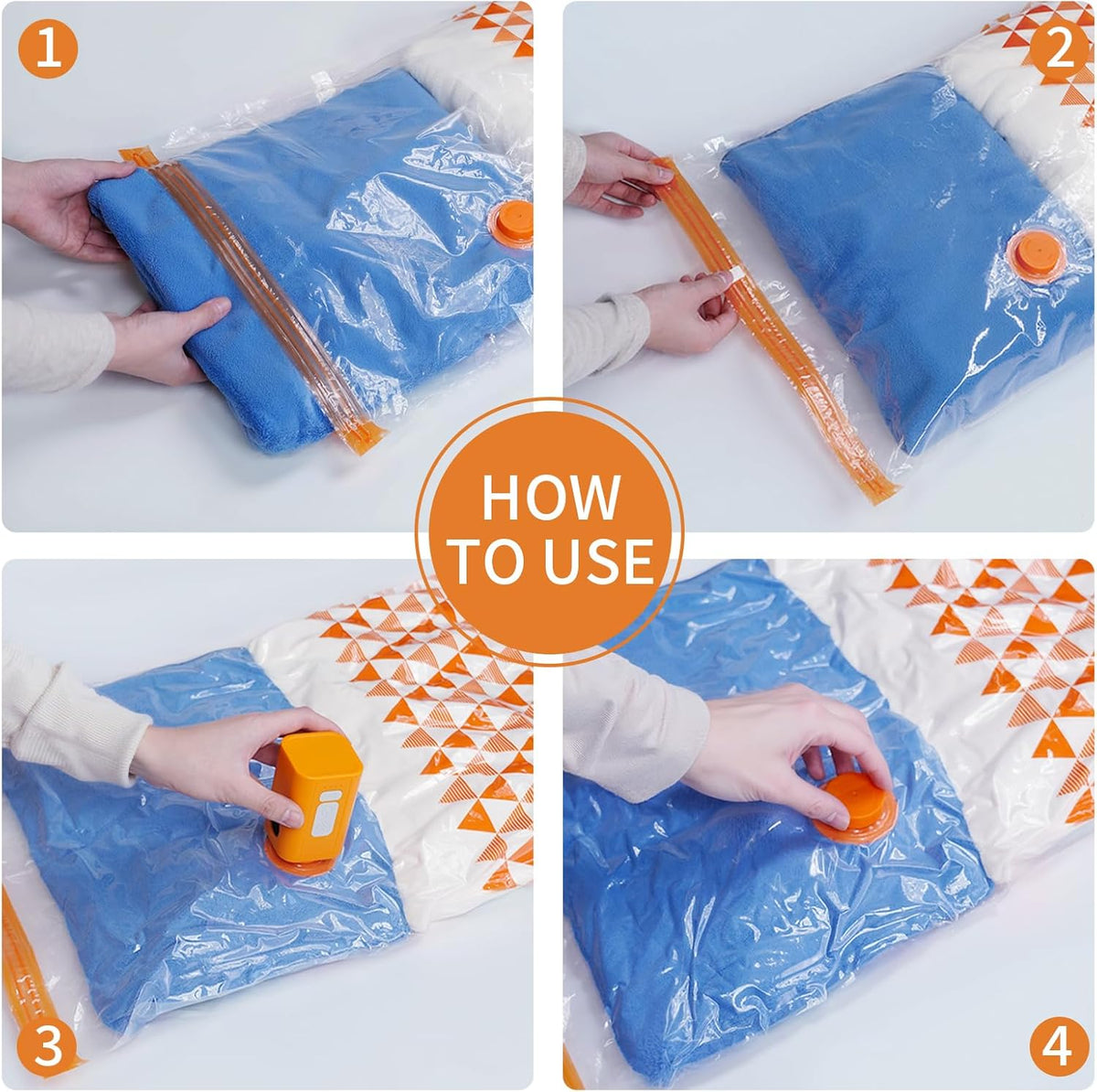 1

2

HOW TO USE

3

4