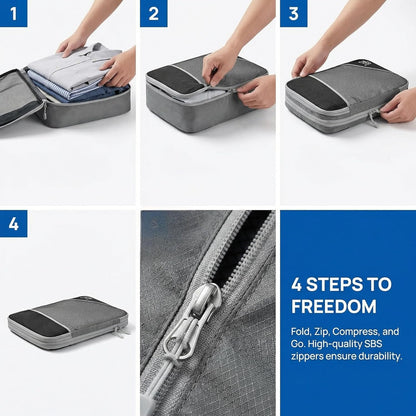 1

2

3

4

4 STEPS TO FREEDOM

Fold, Zip, Compress, and Go. High-quality SBS zippers ensure durability.