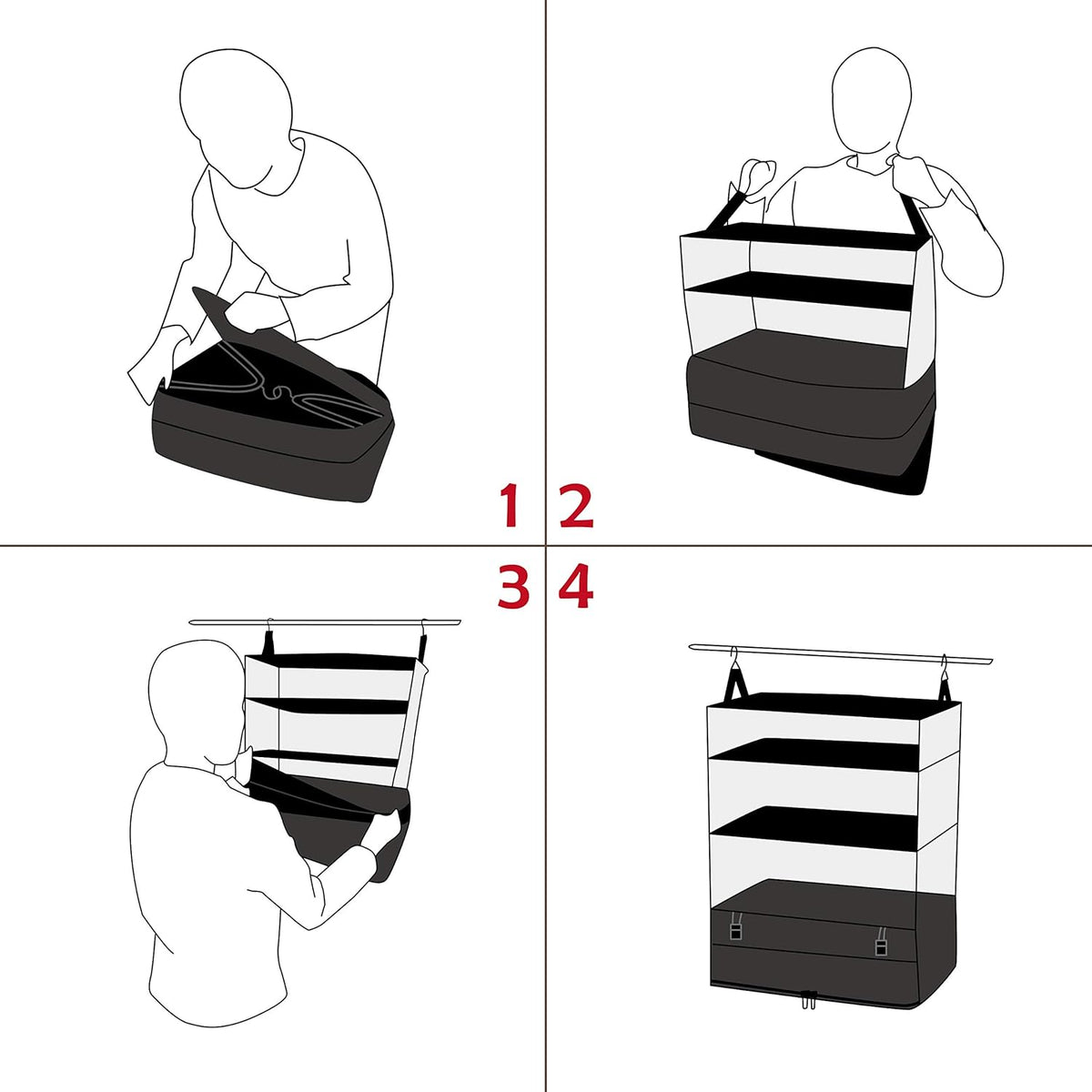 1 2
3 4